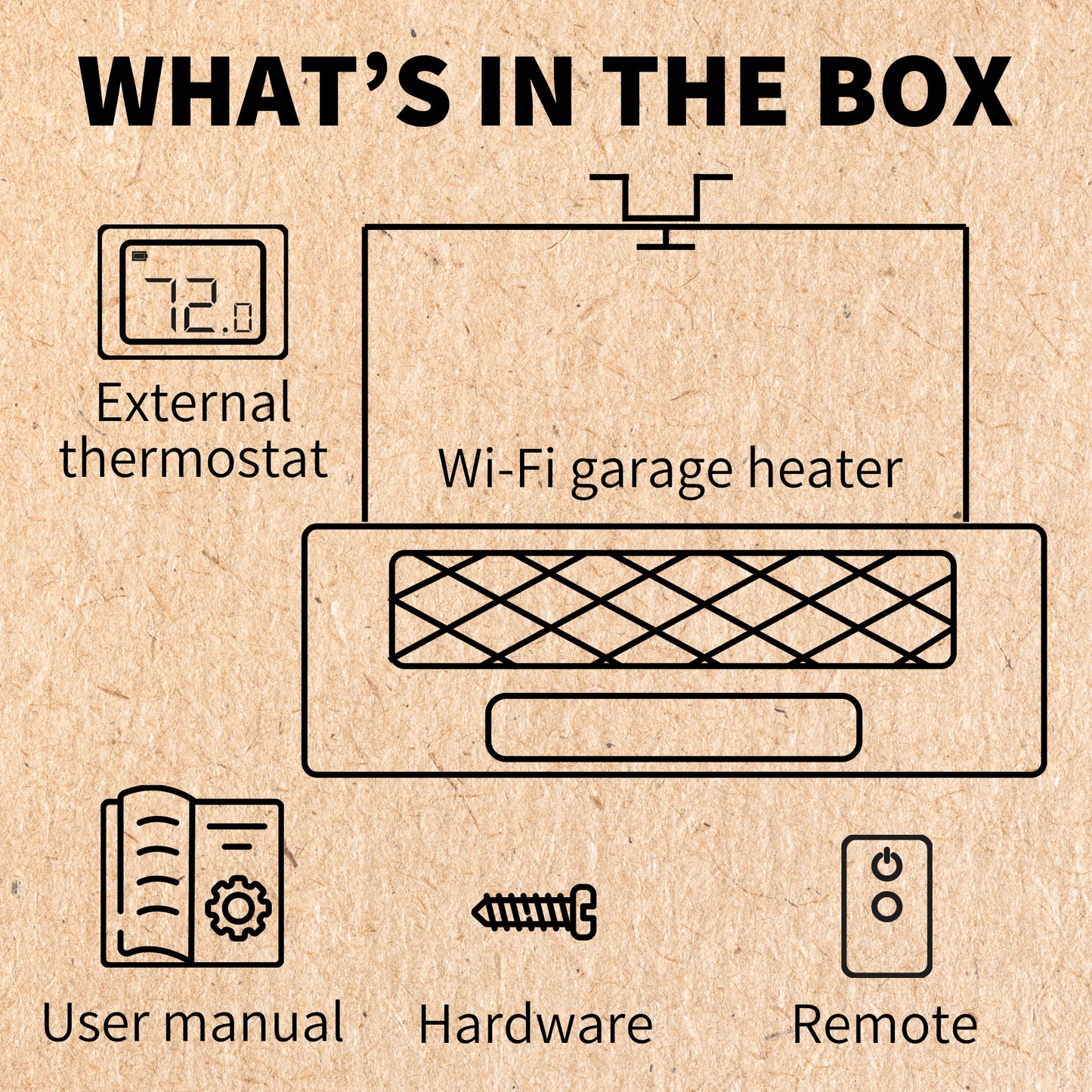 WHAT'S IN THE BOX

72.0

External thermostat

Wi-Fi garage heater

User manual

Hardware

Remote